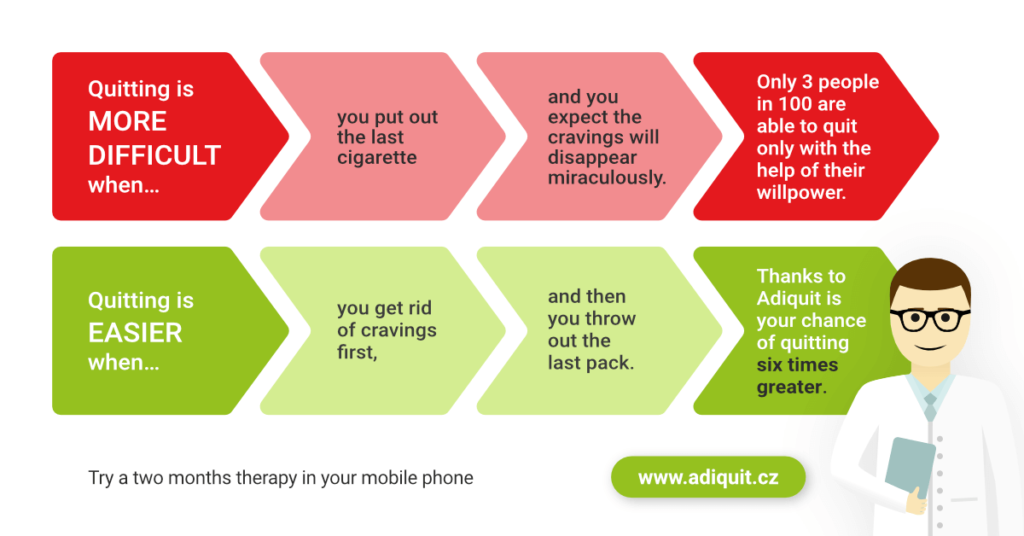 Quitting is MORE DIFFICULT when...

you put out the last cigarette

and you expect the cravings will disappear miraculously.

Only 3 people in 100 are able to quit only with the help of their willpower.

Quitting is EASIER when...

you get rid of cravings first,

and then you throw out the last pack.

Thanks to Adiquit is your chance of quitting six times greater.

Try a two months therapy in your mobile phone

www.adiquit.cz